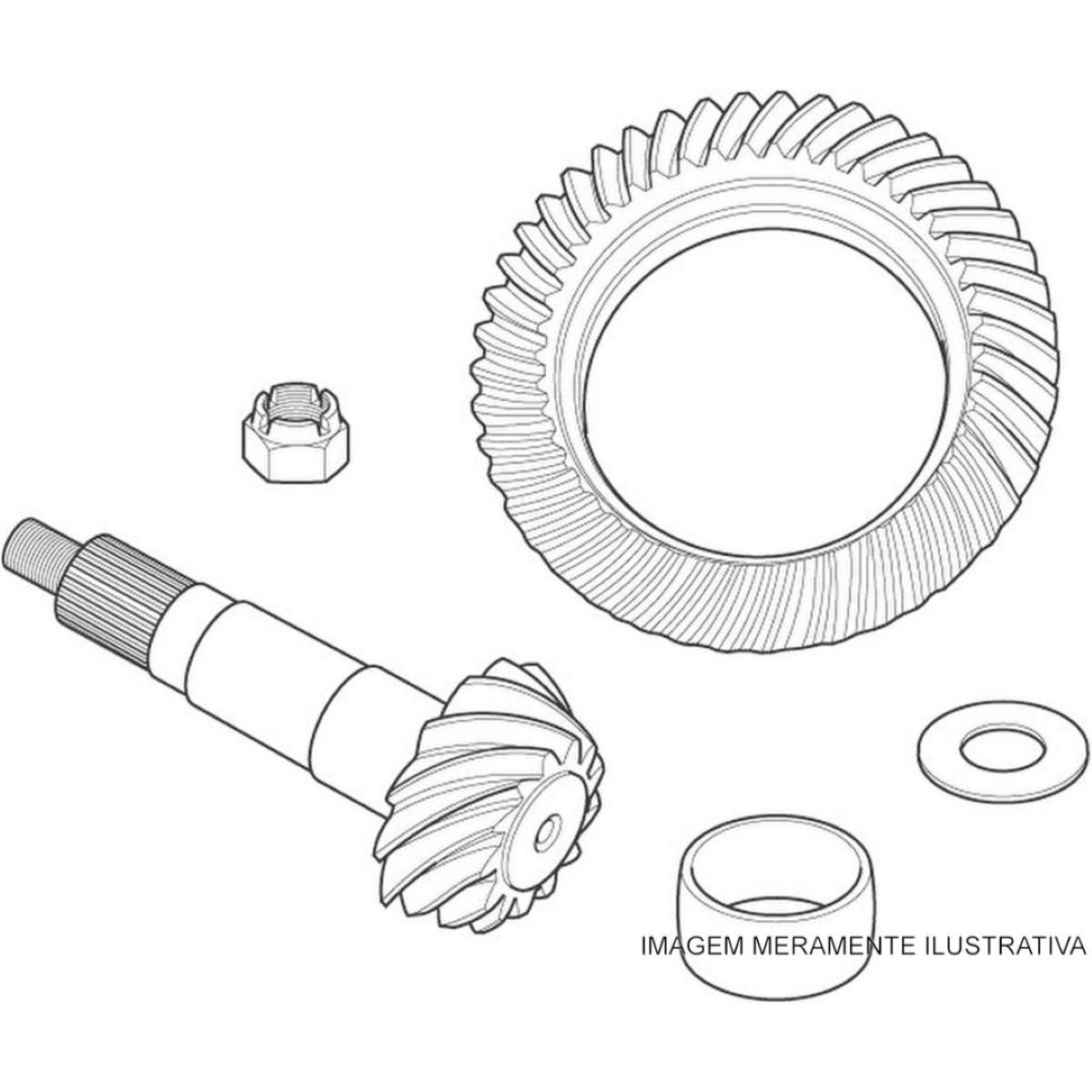 IMAGEM MERAMENTE ILUSTRATIVA